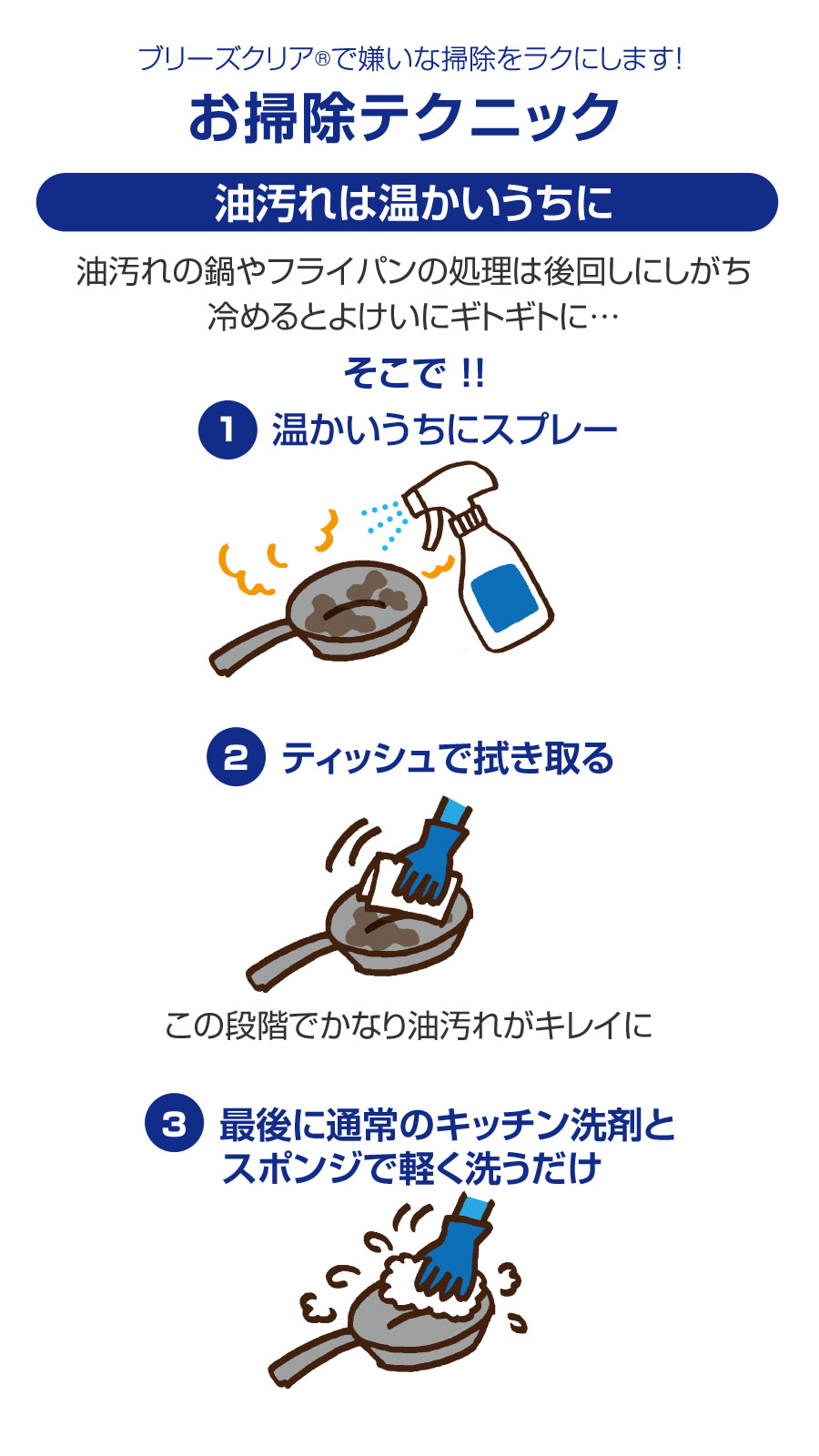 ブリーズクリア®で嫌いな掃除をラクにします!

お掃除テクニック

油汚れは温かいうちに

油汚れの鍋やフライパンの処理は後回しにしがち
冷めるとよけいにギトギトに…

そこで !!

1 温かいうちにスプレー

2 ティッシュで拭き取る

この段階でかなり油汚れがキレイに

3 最後に通常のキッチン洗剤とスポンジで軽く洗うだけ